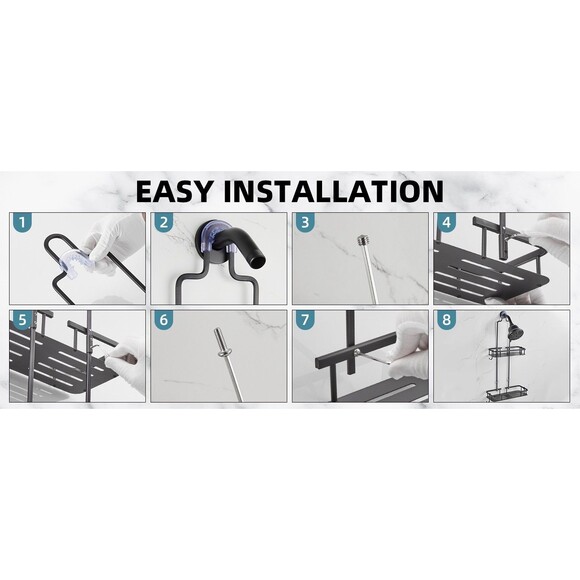 EASY INSTALLATION

1

2

3

4

5

6

7

8